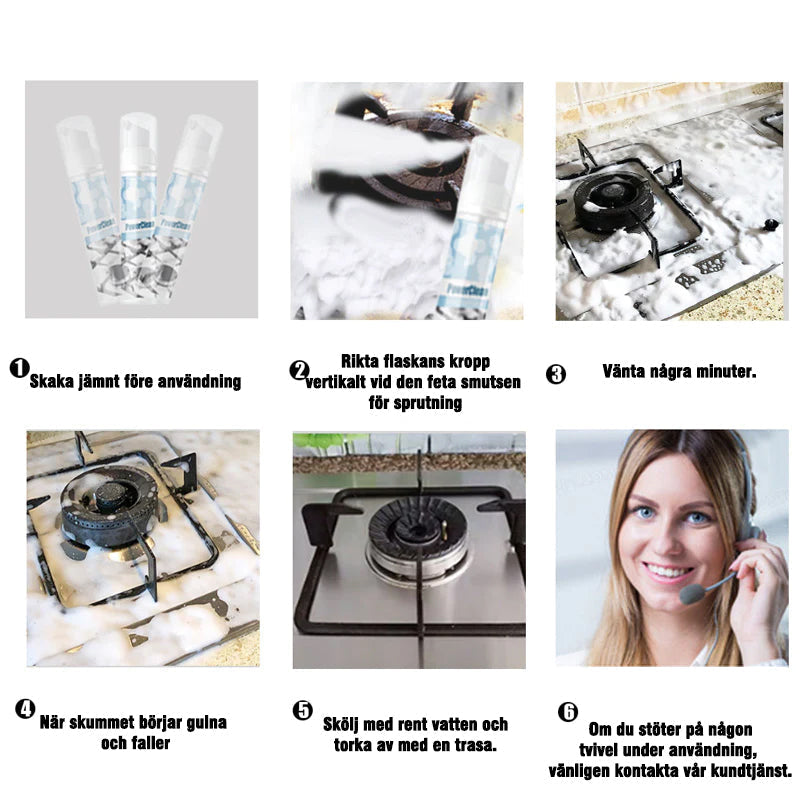 PowerClean PowerClean PowerClean

PowerClean

❶ Skaka jämnt före användning

❷ Rikta flaskans kropp vertikalt vid den feta smutsen för sprutning

❸ Vänta några minuter.

❹ När skummet börjar gulna och faller

❺ Skölj med rent vatten och torka av med en trasa.

❻ Om du stöter på någon tvivel under användning, vänligen kontakta vår kundtjänst.